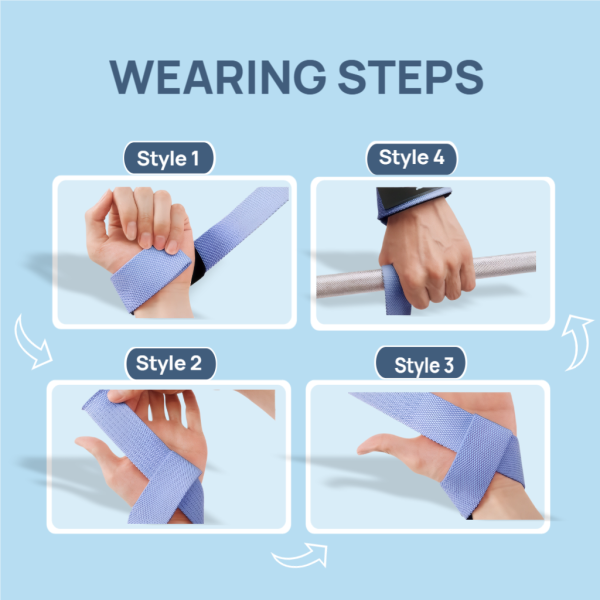 WEARING STEPS

Style 1

Style 4

Style 2

Style 3